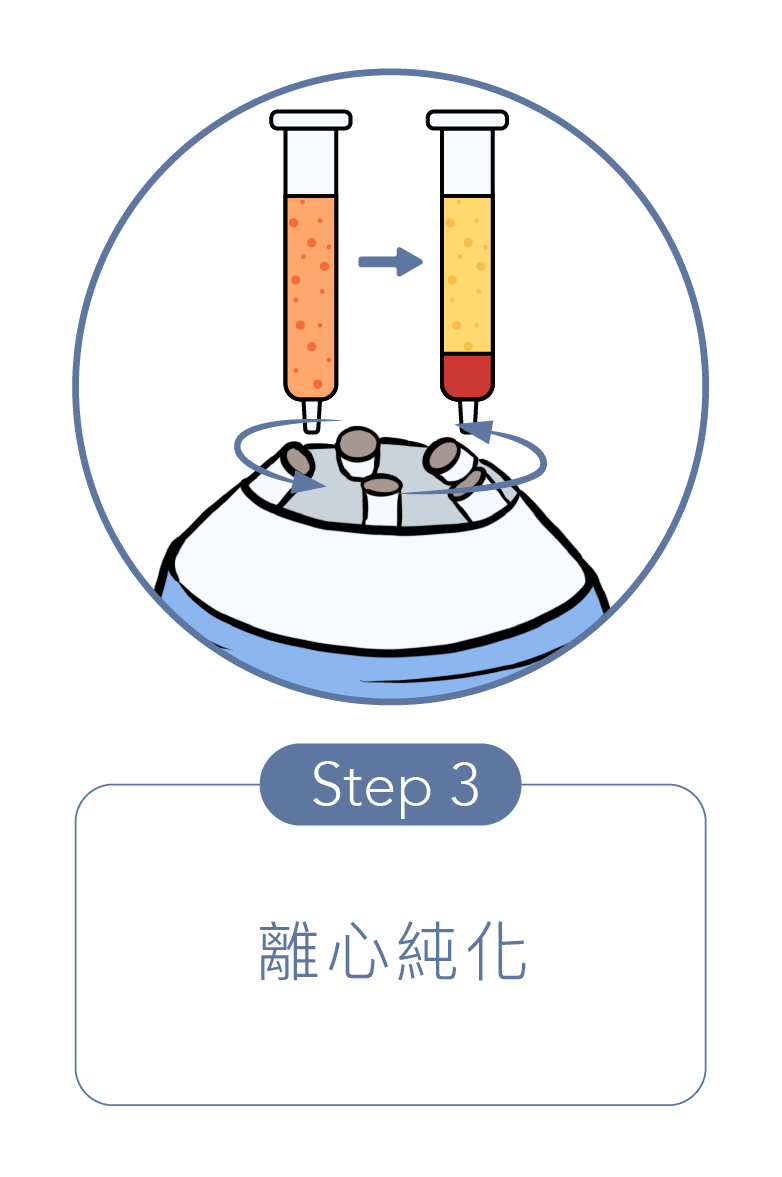 Step 3

離心純化